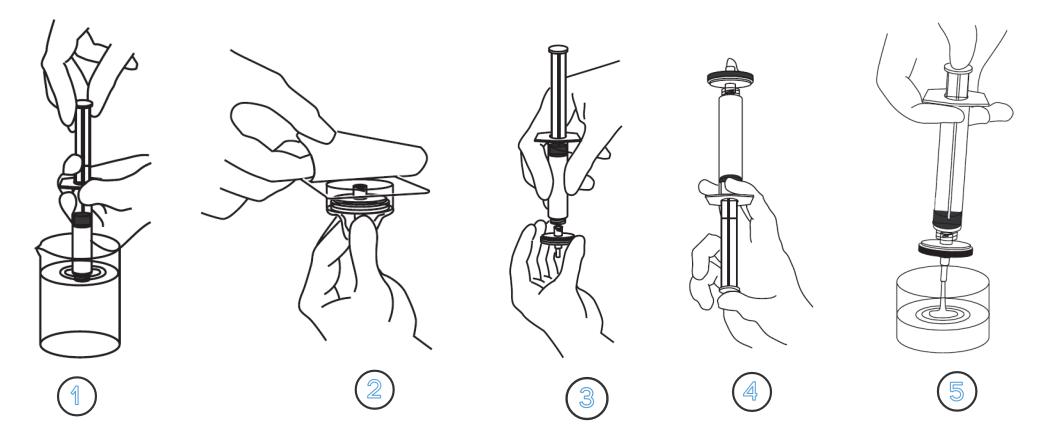 1

2

3

4

5